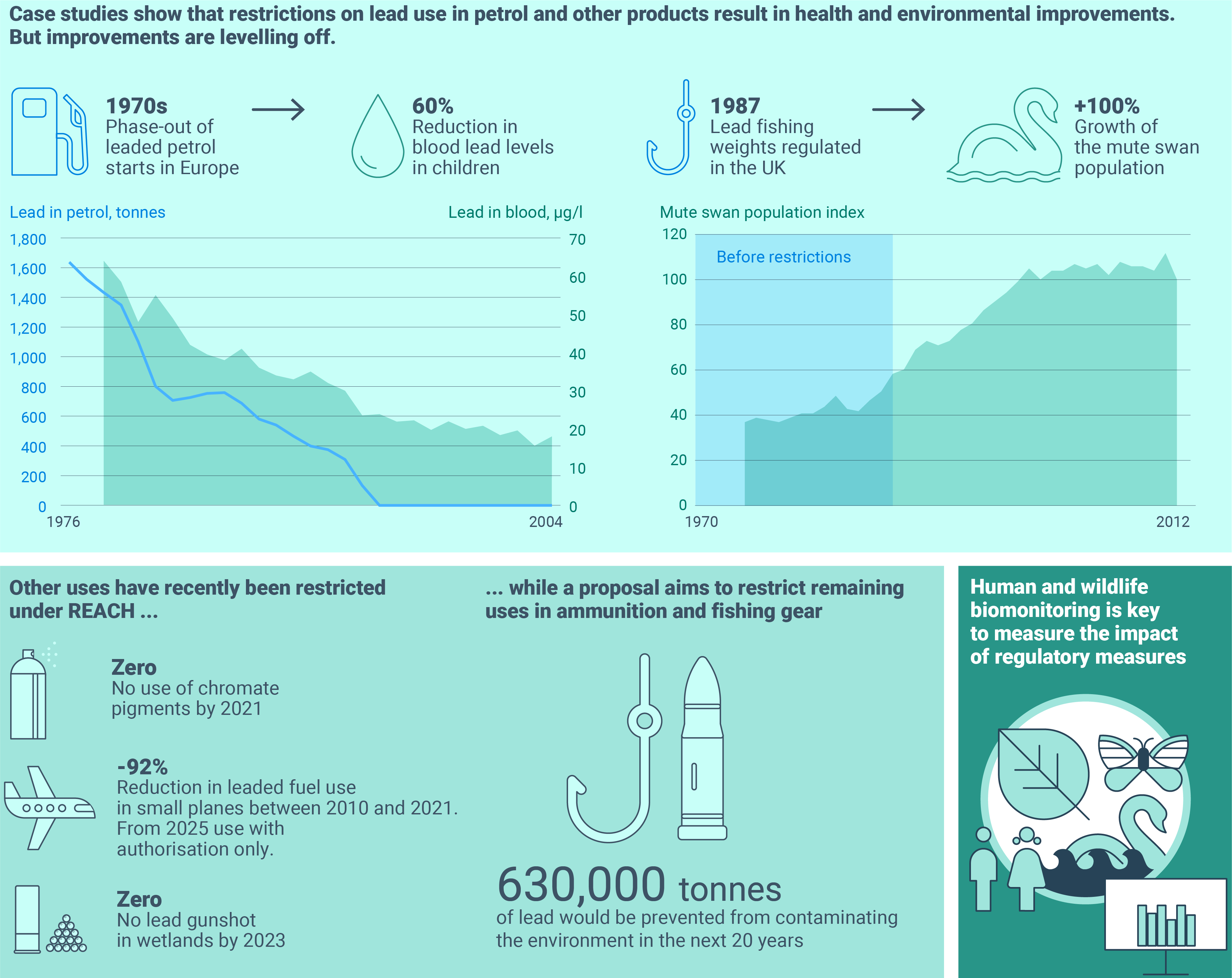 Case studies show that restrictions on lead use in petrol and other products result in health and environmental improvements. But improvements are levelling off.

1970s
Phase-out of leaded petrol starts in Europe

60%
Reduction in blood lead levels in children

1987
Lead fishing weights regulated in the UK

+100%
Growth of the mute swan population

Lead in petrol, tonnes

Lead in blood, µg/l

1,800
1,600
1,400
1,200
1,000
800
600
400
200
0

70
60
50
40
30
20
10
0

1976
2004

Mute swan population index

120
100
80
60
40
20
0

Before restrictions

1970
2012

Other uses have recently been restricted under REACH ...

Zero
No use of chromate pigments by 2021

-92%
Reduction in leaded fuel use in small planes between 2010 and 2021. From 2025 use with authorisation only.

Zero
No lead gunshot in wetlands by 2023

... while a proposal aims to restrict remaining uses in ammunition and fishing gear

630,000 tonnes
of lead would be prevented from contaminating the environment in the next 20 years

Human and wildlife biomonitoring is key to measure the impact of regulatory measures